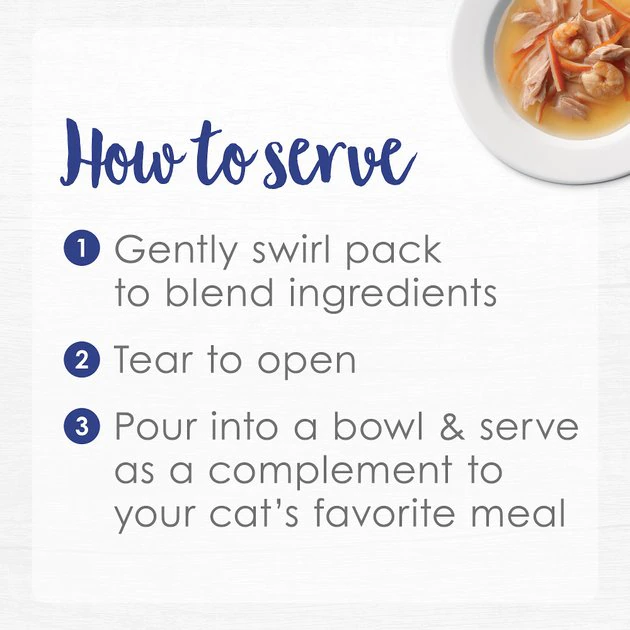 How to serve

1 Gently swirl pack to blend ingredients

2 Tear to open

3 Pour into a bowl & serve as a complement to your cat's favorite meal