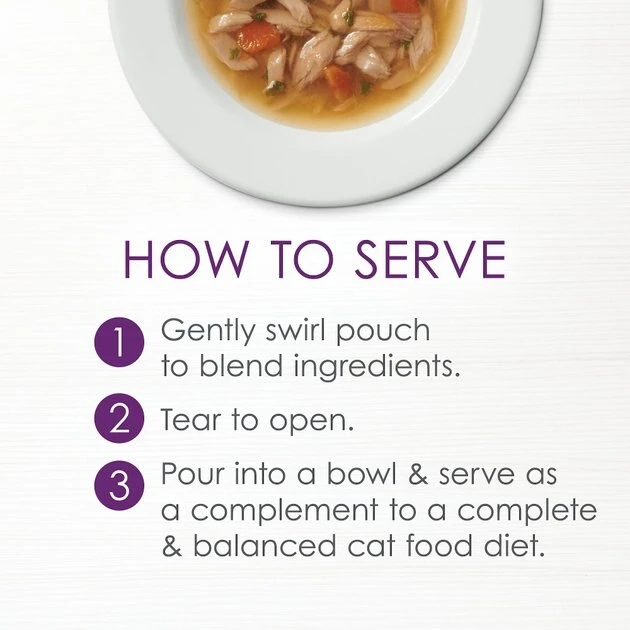 HOW TO SERVE

1 Gently swirl pouch to blend ingredients.

2 Tear to open.

3 Pour into a bowl & serve as a complement to a complete & balanced cat food diet.