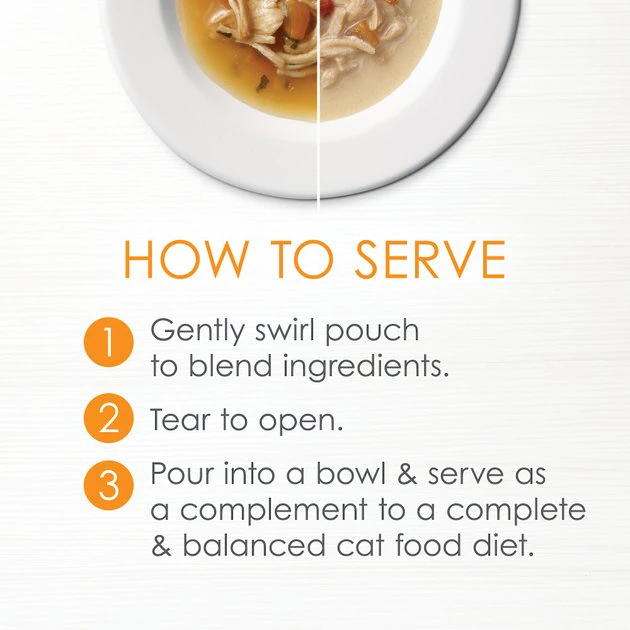 HOW TO SERVE

1 Gently swirl pouch to blend ingredients.

2 Tear to open.

3 Pour into a bowl & serve as a complement to a complete & balanced cat food diet.