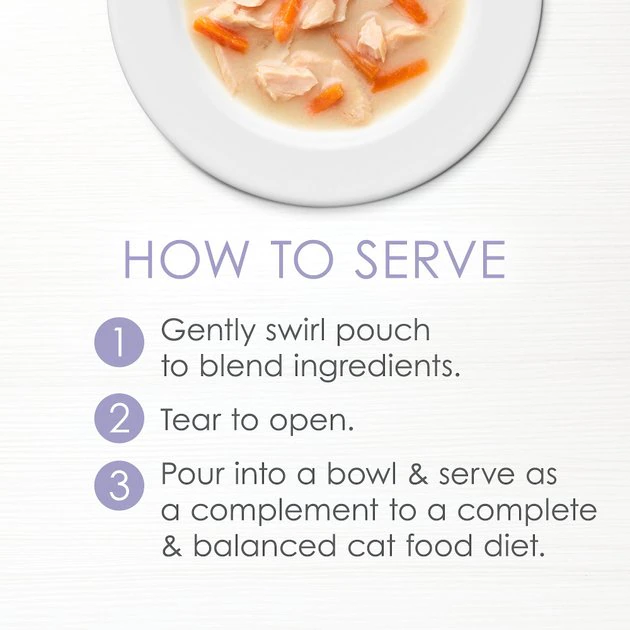 HOW TO SERVE

1 Gently swirl pouch to blend ingredients.

2 Tear to open.

3 Pour into a bowl & serve as a complement to a complete & balanced cat food diet.