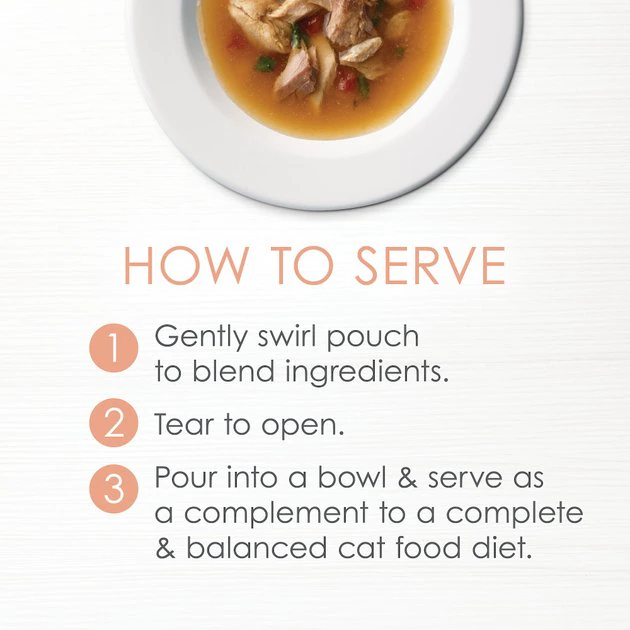 HOW TO SERVE

1 Gently swirl pouch to blend ingredients.

2 Tear to open.

3 Pour into a bowl & serve as a complement to a complete & balanced cat food diet.