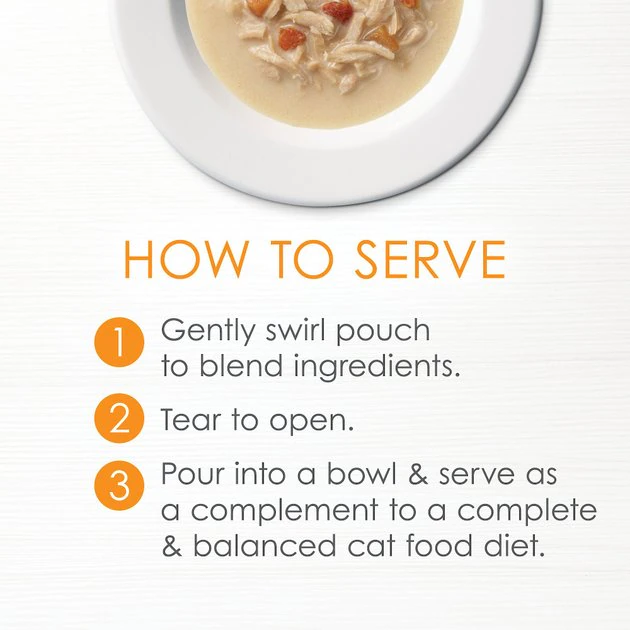 HOW TO SERVE

1 Gently swirl pouch to blend ingredients.

2 Tear to open.

3 Pour into a bowl & serve as a complement to a complete & balanced cat food diet.