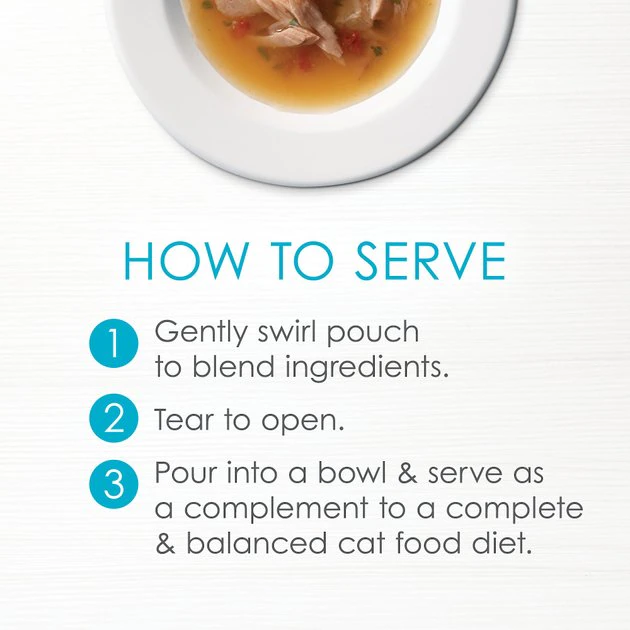 HOW TO SERVE

1 Gently swirl pouch to blend ingredients.

2 Tear to open.

3 Pour into a bowl & serve as a complement to a complete & balanced cat food diet.